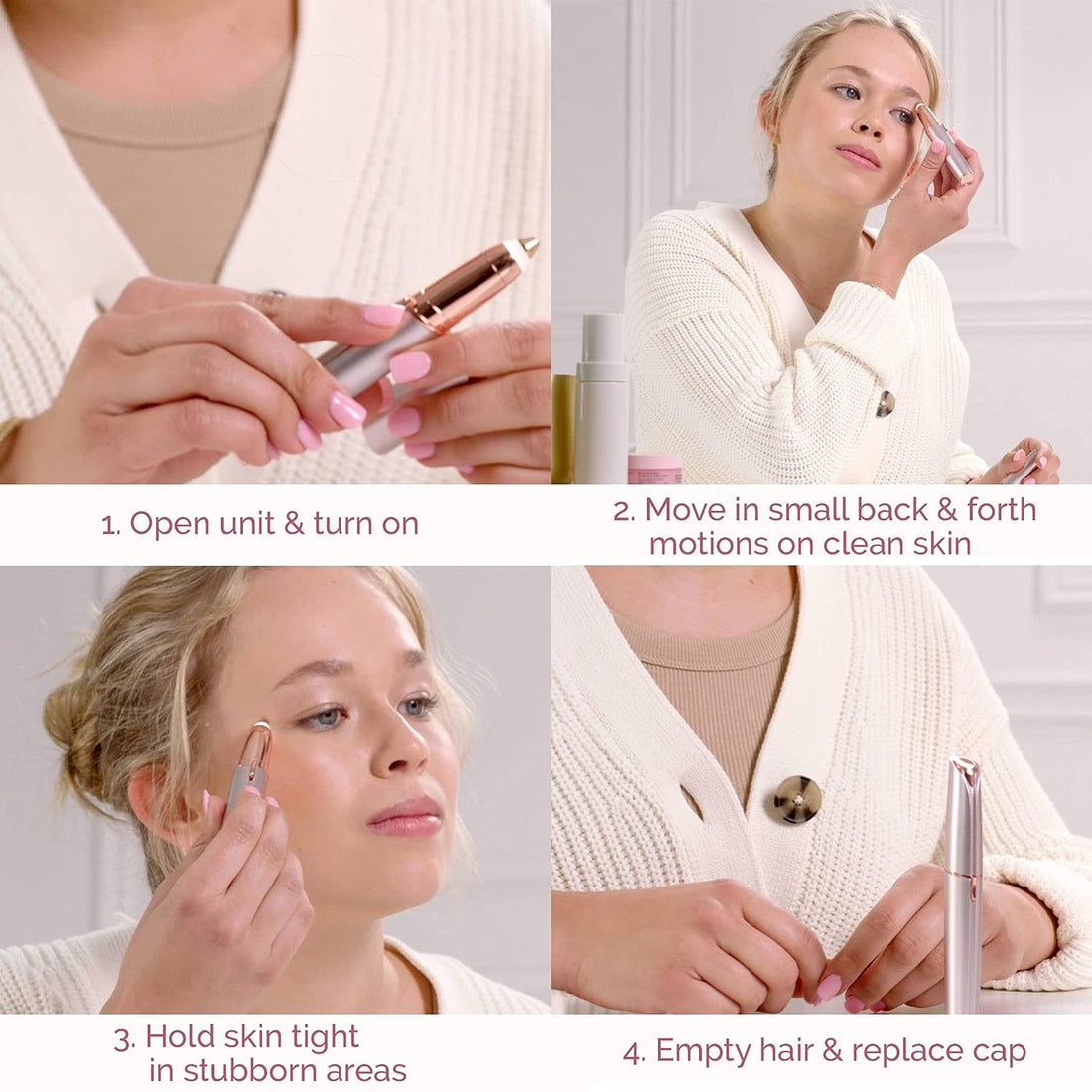 1. Open unit & turn on

2. Move in small back & forth motions on clean skin

3. Hold skin tight in stubborn areas

4. Empty hair & replace cap